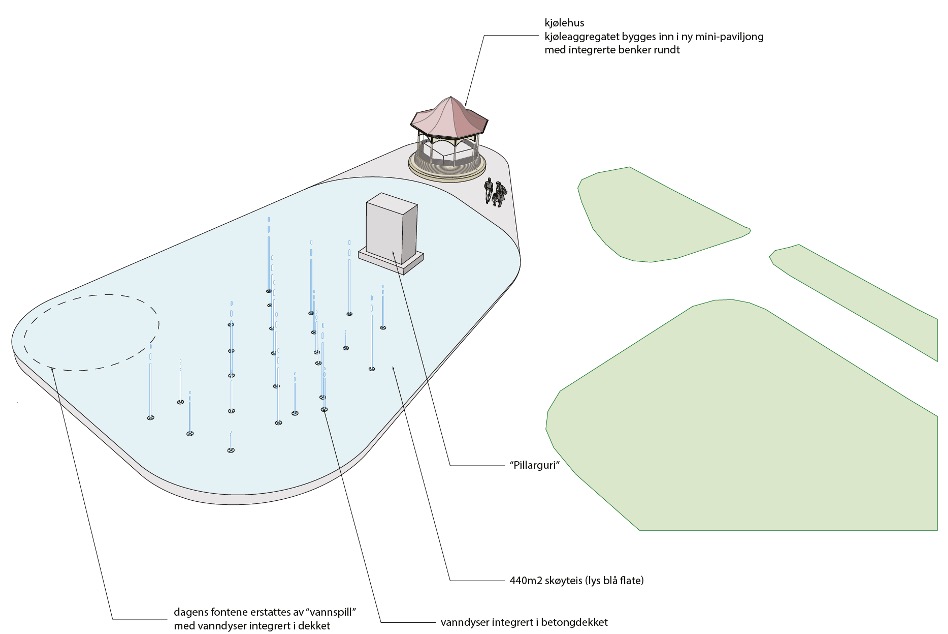 kjølehus
kjøleaggregatet bygges inn i ny mini-paviljong med integrerte benker rundt

"Pillarguri"

440m2 skøyteis (lys blå flate)

dagens fontene erstattes av "vannspill" med vanndyser integrert i dekket

vanndyser integrert i betongdekket